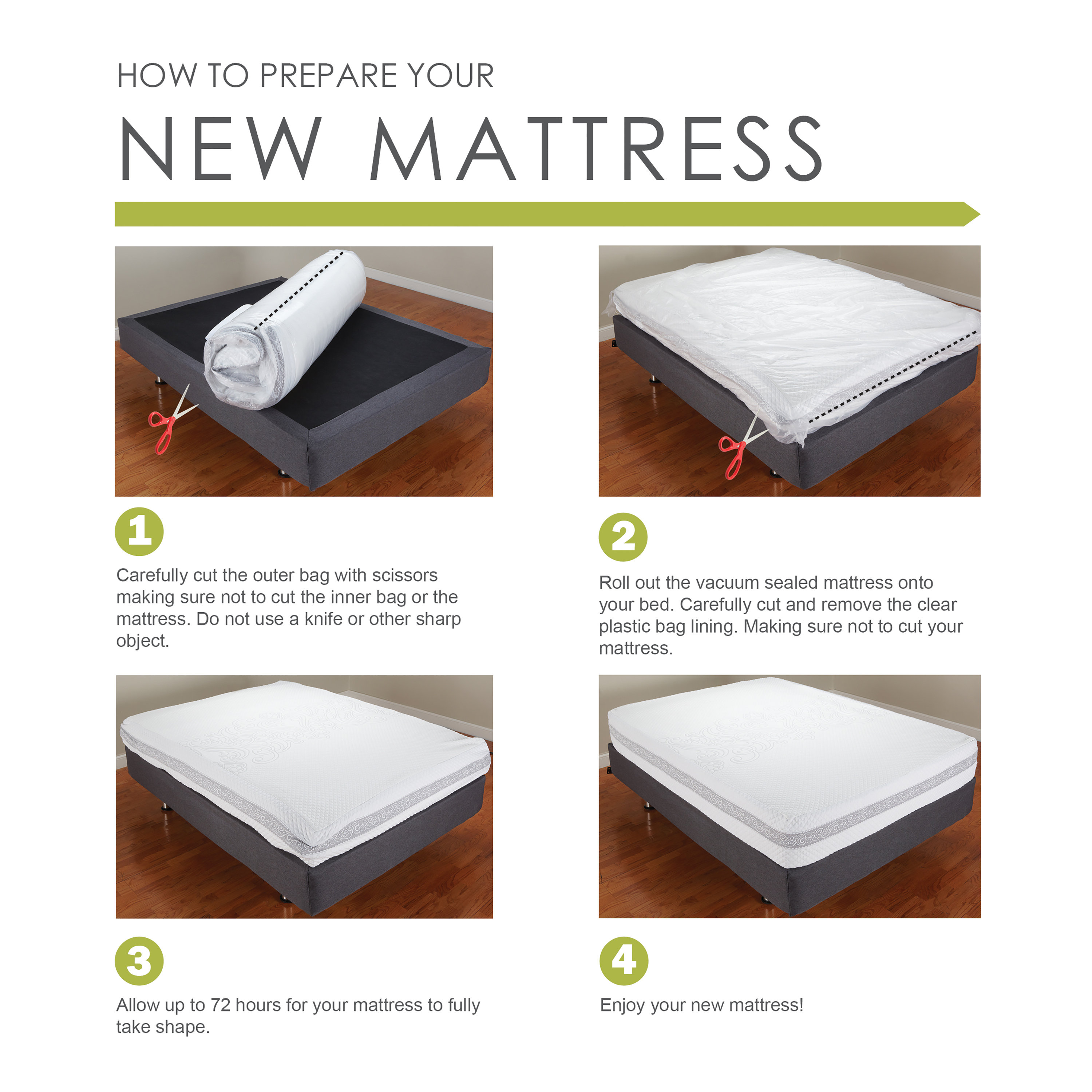 HOW TO PREPARE YOUR

NEW MATTRESS

1

Carefully cut the outer bag with scissors making sure not to cut the inner bag or the mattress. Do not use a knife or other sharp object.

2

Roll out the vacuum sealed mattress onto your bed. Carefully cut and remove the clear plastic bag lining. Making sure not to cut your mattress.

3

Allow up to 72 hours for your mattress to fully take shape.

4

Enjoy your new mattress!