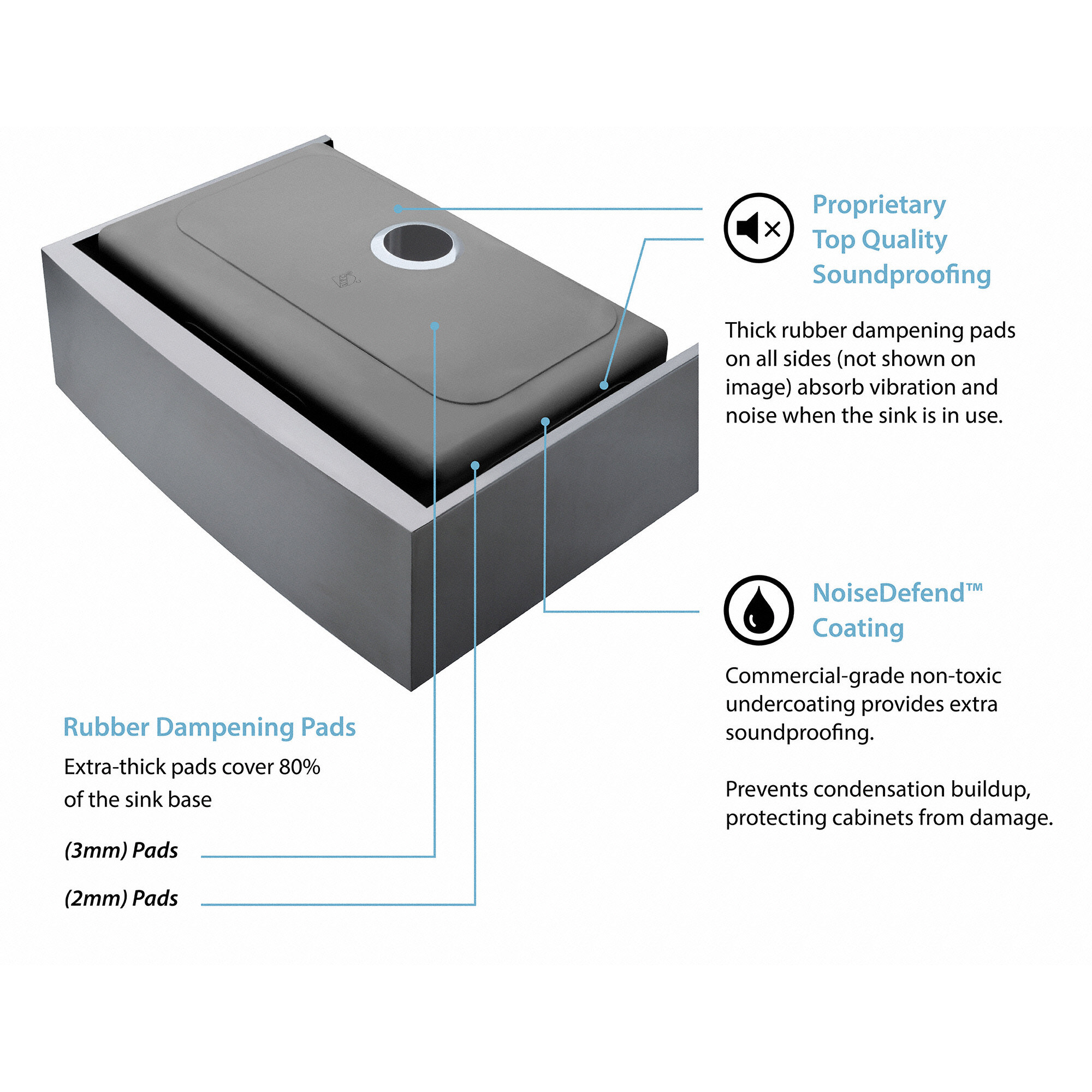 Proprietary
Top Quality
Soundproofing

Thick rubber dampening pads on all sides (not shown on image) absorb vibration and noise when the sink is in use.

NoiseDefend™
Coating

Commercial-grade non-toxic undercoating provides extra soundproofing.

Prevents condensation buildup, protecting cabinets from damage.

Rubber Dampening Pads

Extra-thick pads cover 80% of the sink base

(3mm) Pads

(2mm) Pads